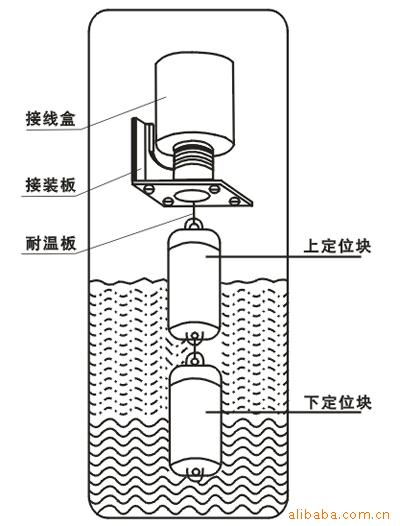 接线盒
接装板
耐温板
上定位块
下定位块
alibaba.com.cn