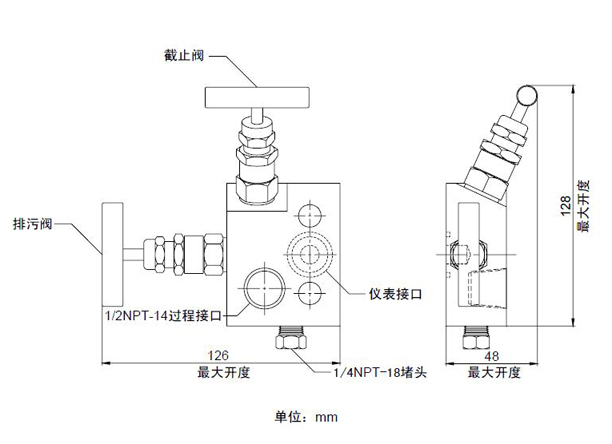 截止阀

排污阀

仪表接口

1/2NPT-14过程接口

126
最大开度

1/4NPT-18堵头

48
最大开度

128
最大开度

单位：mm