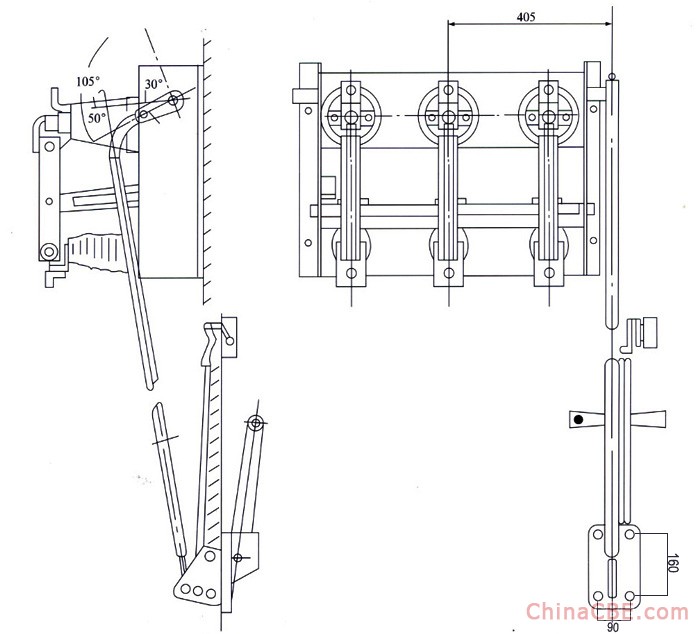 105°
30°
50°
405
160
90
ChinaCBE.com