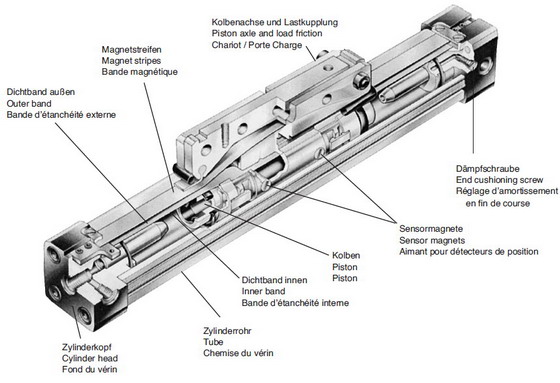 Kolbenachse und Lastkupplung
Piston axle and load friction
Chariot / Porte Charge

Magnetstreifen
Magnet stripes
Bande magnétique

Dichtband außen
Outer band
Bande d'étanchéité externe

Dämpfschraube
End cushioning screw
Réglage d'amortissement en fin de course

Sensormagnete
Sensor magnets
Aimant pour détecteurs de position

Kolben
Piston
Piston

Dichtband innen
Inner band
Bande d'étanchéité interne

Zylinderrohr
Tube
Chemise du vérin

Zylinderkopf
Cylinder head
Fond du vérin